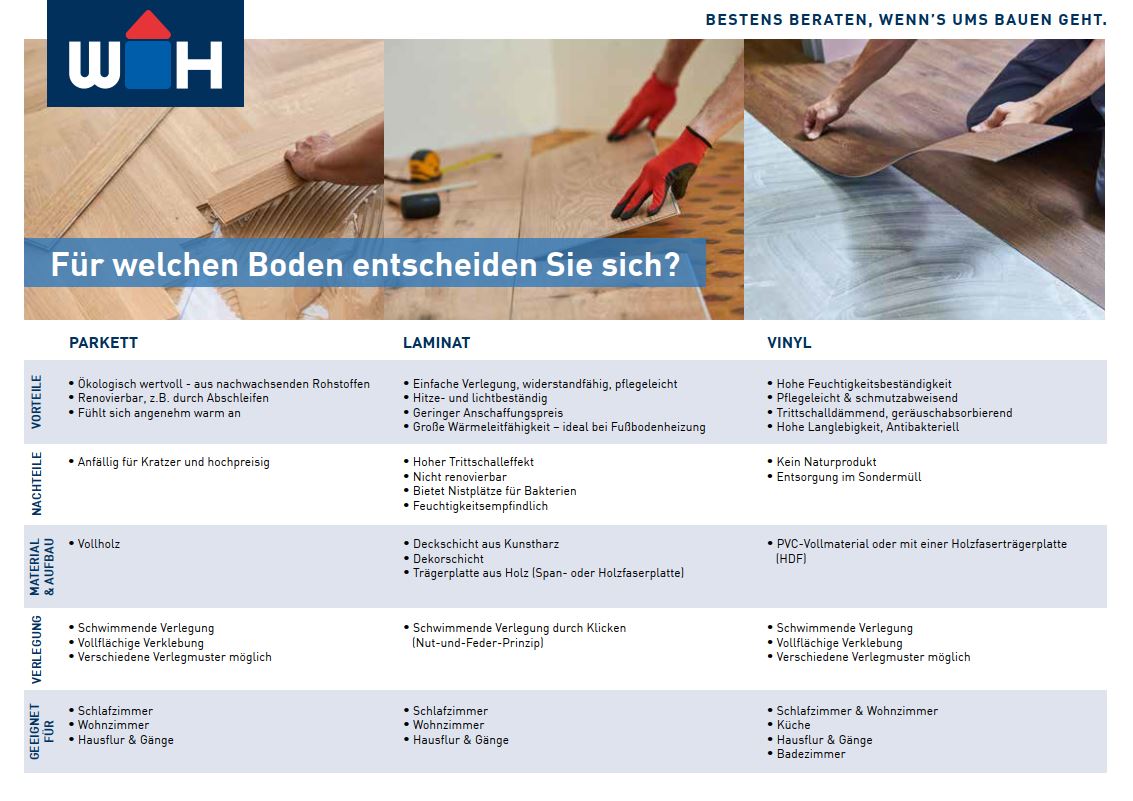 WH

BESTENS BERATEN, WENN'S UMS BAUEN GEHT.

Für welchen Boden entscheiden Sie sich?

| | PARKETT | LAMINAT | VINYL |
|---|---|---|---|
| VORTEILE | • Ökologisch wertvoll - aus nachwachsenden Rohstoffen • Renovierbar, z.B. durch Abschleifen • Fühlt sich angenehm warm an | • Einfache Verlegung, widerstandfähig, pflegeleicht • Hitze- und lichtbeständig • Geringer Anschaffungspreis • Große Wärmeleitfähigkeit – ideal bei Fußbodenheizung | • Hohe Feuchtigkeitsbeständigkeit • Pflegeleicht & schmutzabweisend • Trittschalldämmend, geräuschabsorbierend • Hohe Langlebigkeit, Antibakteriell |
| NACHTEILE | • Anfällig für Kratzer und hochpreisig | • Hoher Trittschalleffekt • Nicht renovierbar • Bietet Nistplätze für Bakterien • Feuchtigkeitsempfindlich | • Kein Naturprodukt • Entsorgung im Sondermüll |
| MATERIAL & AUFBAU | • Vollholz | • Deckschicht aus Kunstharz • Dekorschicht • Trägerplatte aus Holz (Span- oder Holzfaserplatte) | • PVC-Vollmaterial oder mit einer Holzfaserträgerplatte (HDF) |
| VERLEGUNG | • Schwimmende Verlegung • Vollflächige Verklebung • Verschiedene Verlegmuster möglich | • Schwimmende Verlegung durch Klicken (Nut-und-Feder-Prinzip) | • Schwimmende Verlegung • Vollflächige Verklebung • Verschiedene Verlegmuster möglich |
| GEEIGNET FÜR | • Schlafzimmer • Wohnzimmer • Hausflur & Gänge | • Schlafzimmer • Wohnzimmer • Hausflur & Gänge | • Schlafzimmer & Wohnzimmer • Küche • Hausflur & Gänge • Badezimmer |